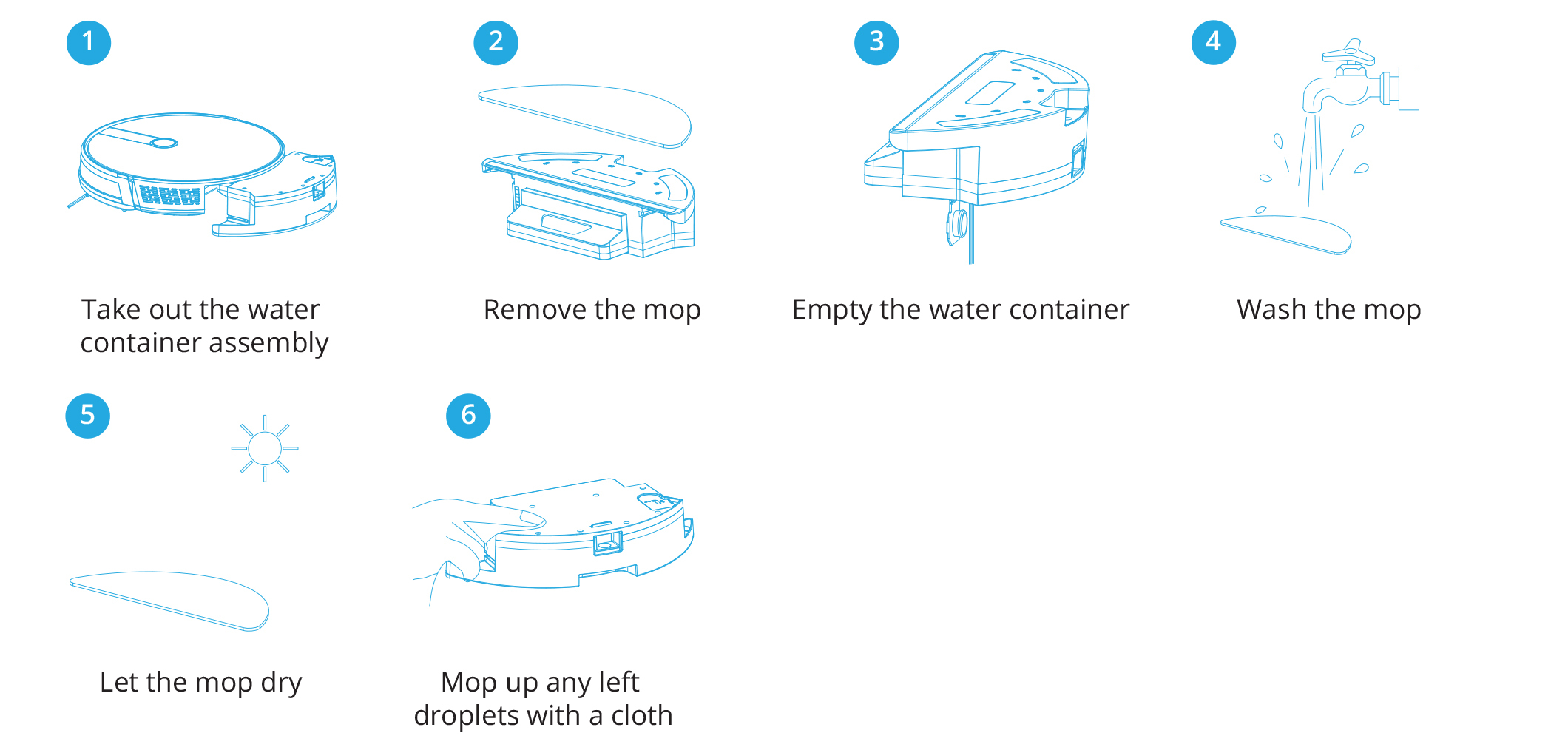 1

Take out the water container assembly

2

Remove the mop

3

Empty the water container

4

Wash the mop

5

Let the mop dry

6

Mop up any left droplets with a cloth