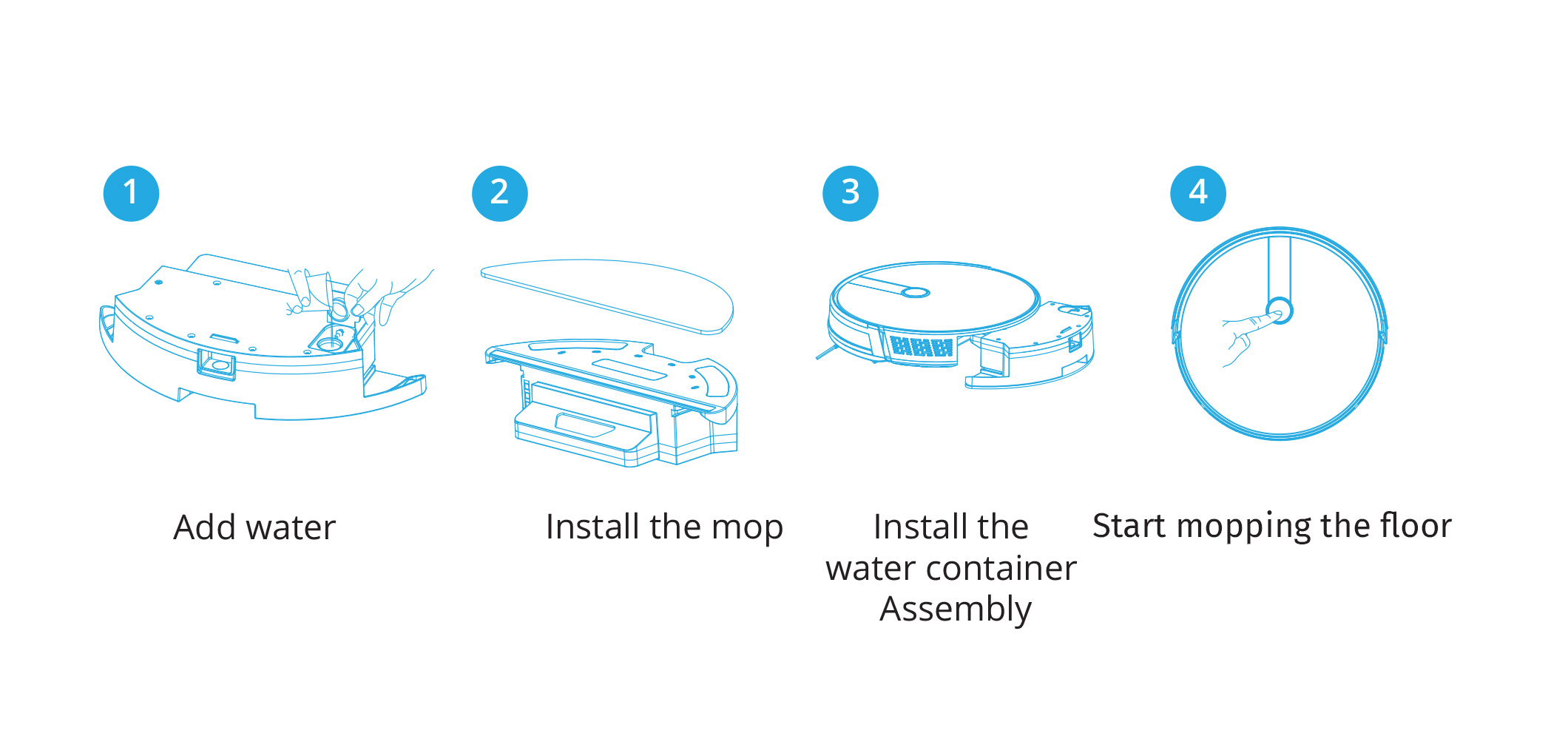 1

Add water

2

Install the mop

3

Install the water container Assembly

4

Start mopping the floor